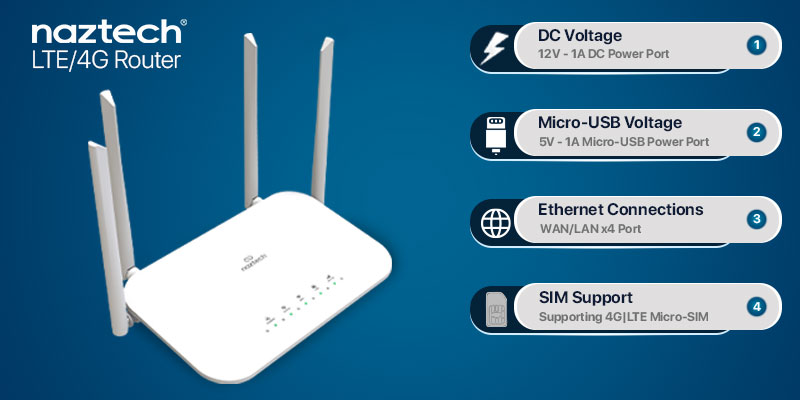 naztech®
LTE/4G Router

naztech

DC Voltage
12V - 1A DC Power Port
1

Micro-USB Voltage
5V - 1A Micro-USB Power Port
2

Ethernet Connections
WAN/LAN x4 Port
3

SIM Support
Supporting 4G|LTE Micro-SIM
4